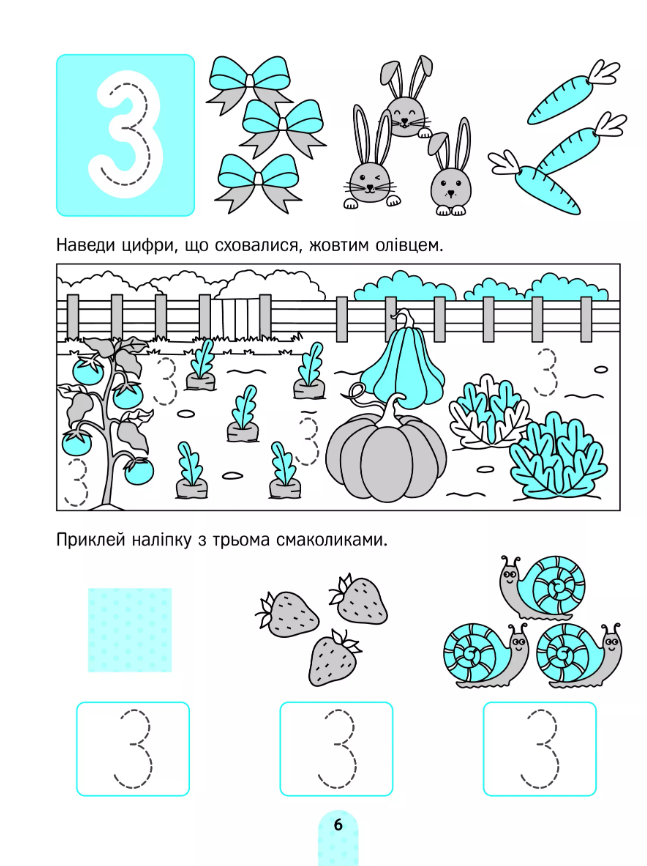 3

Наведи цифри, що сховалися, жовтим олівцем.

3
3
3
3

Приклей наліпку з трьома смаколиками.

3
3
3

6