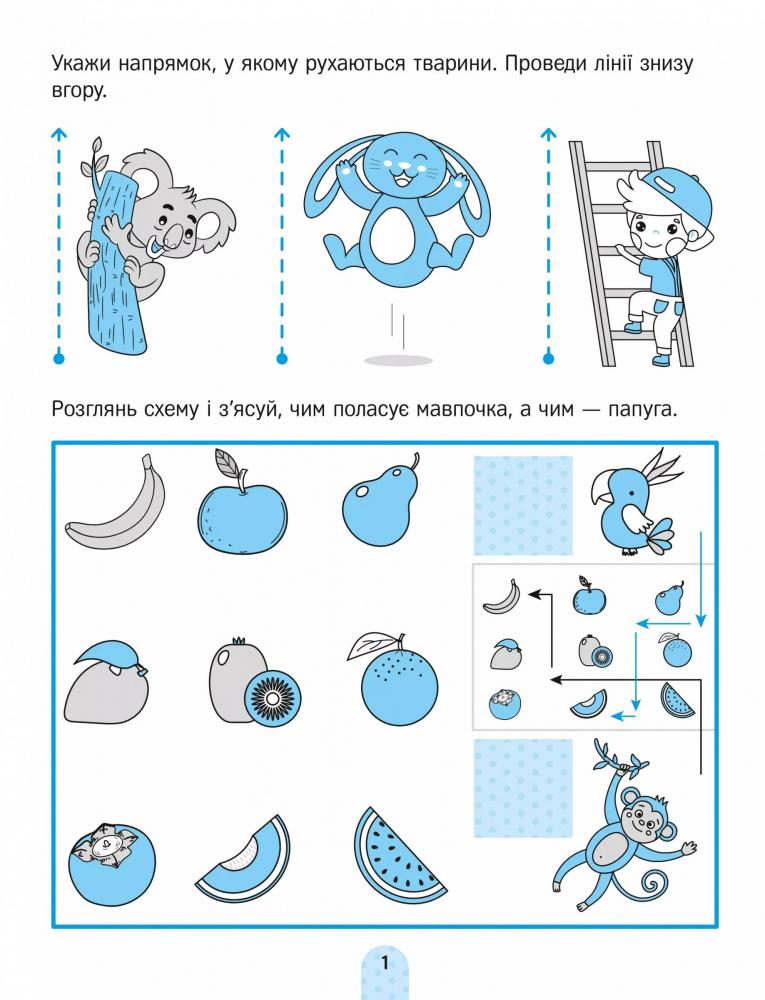 Укажи напрямок, у якому рухаються тварини. Проведи лінії знизу вгору.

Розглянь схему і з'ясуй, чим поласує мавпочка, а чим — папуга.

1