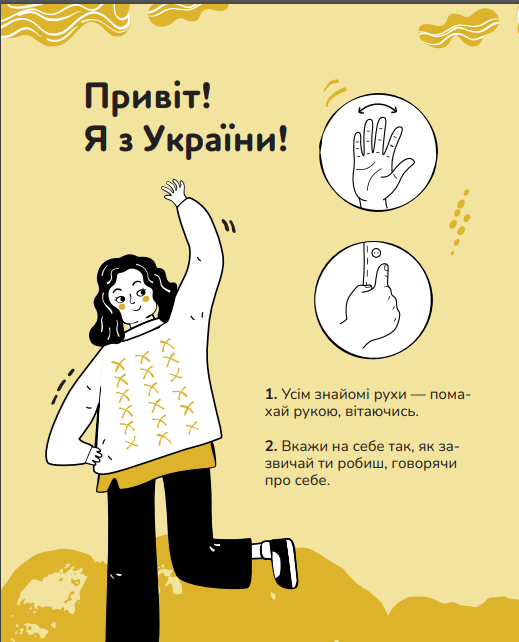 Привіт!
Я з України!

**1.** Усім знайомі рухи — помахай рукою, вітаючись.

**2.** Вкажи на себе так, як зазвичай ти робиш, говорячи про себе.