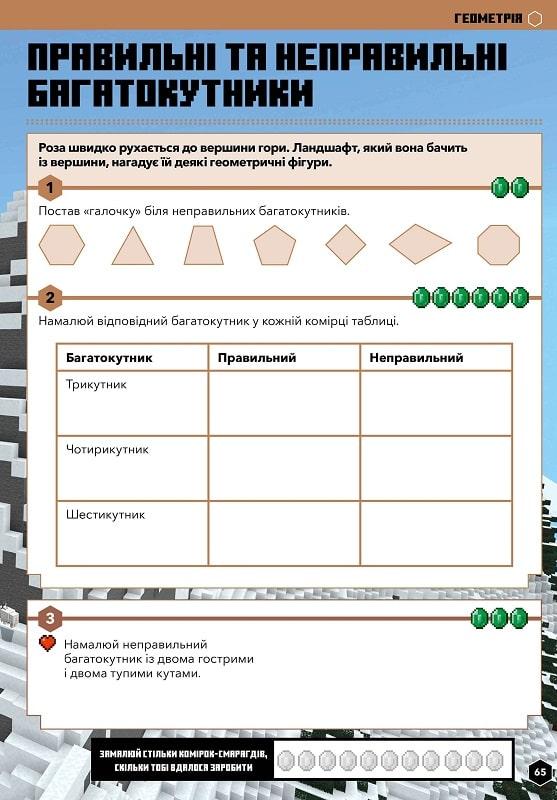 ГЕОМЕТРІЯ

ПРАВИЛЬНІ ТА НЕПРАВИЛЬНІ БАГАТОКУТНИКИ

Роза швидко рухається до вершини гори. Ландшафт, який вона бачить із вершини, нагадує їй деякі геометричні фігури.

1

Постав «галочку» біля неправильних багатокутників.

2

Намалюй відповідний багатокутник у кожній комірці таблиці.

| Багатокутник | Правильний | Неправильний |
|---|---|---|
| Трикутник | | |
| Чотирикутник | | |
| Шестикутник | | |

3

Намалюй неправильний багатокутник із двома гострими і двома тупими кутами.

ЗАМАЛЮЙ СТІЛЬКИ КОМІРОК-СМАРАГДІВ, СКІЛЬКИ ТОБІ ВДАЛОСЯ ЗАРОБИТИ

65