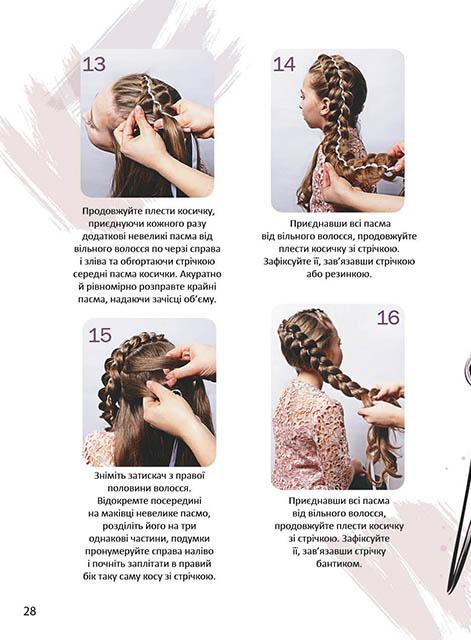 13

Продовжуйте плести косичку, приєднуючи кожного разу додаткові невеликі пасма від вільного волосся по черзі справа і зліва та обгортаючи стрічкою середні пасма косички. Акуратно й рівномірно розправте крайні пасма, надаючи зачісці об'єму.

14

Приєднавши всі пасма від вільного волосся, продовжуйте плести косичку зі стрічкою. Зафіксуйте її, зав'язавши стрічкою або резинкою.

15

Зніміть затискач з правої половини волосся. Відокремте посередині на маківці невелике пасмо, розділіть його на три однакові частини, подумки пронумеруйте справа наліво і почніть заплітати в правий бік таку саму косу зі стрічкою.

16

Приєднавши всі пасма від вільного волосся, продовжуйте плести косичку зі стрічкою. Зафіксуйте її, зав'язавши стрічку бантиком.

28