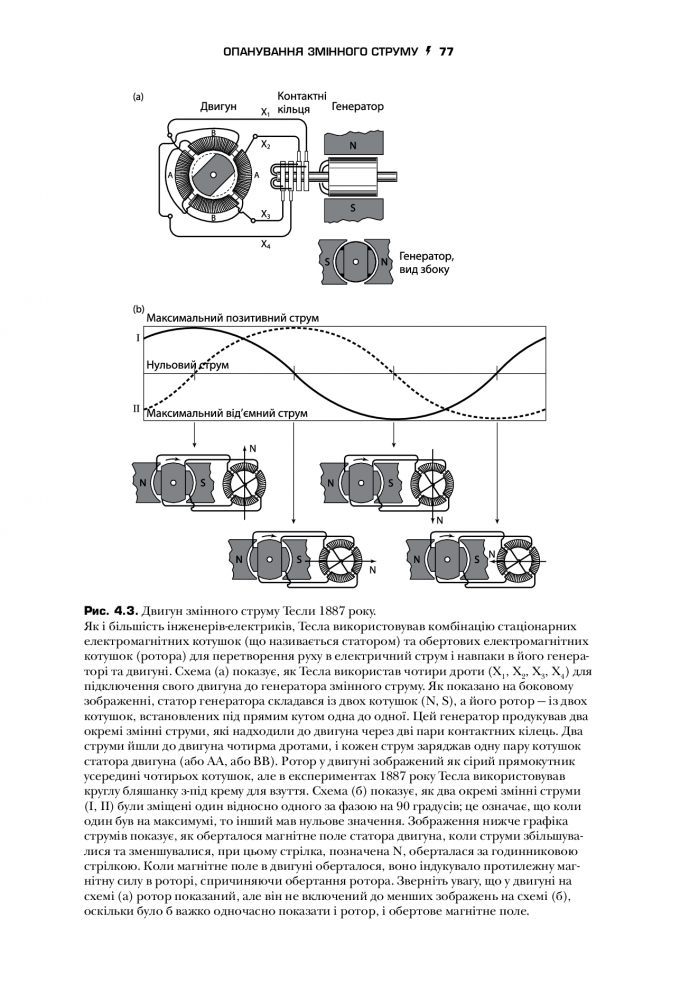 ОПАНУВАННЯ ЗМІННОГО СТРУМУ ⚡ 77

(a)

Двигун

Контактні кільця

Генератор

$X_1$

$X_2$

$X_3$

$X_4$

B

A

A

B

N

S

S

N

Генератор, вид збоку

(b)

Максимальний позитивний струм

I

Нульовий струм

II

Максимальний від'ємний струм

N

S

N

N

S

N

N

S

N

N

S

N

**Рис. 4.3.** Двигун змінного струму Тесли 1887 року.

Як і більшість інженерів-електриків, Тесла використовував комбінацію стаціонарних електромагнітних котушок (що називається статором) та обертових електромагнітних котушок (ротора) для перетворення руху в електричний струм і навпаки в його генераторі та двигуні. Схема (а) показує, як Тесла використав чотири дроти ($X_1$, $X_2$, $X_3$, $X_4$) для підключення свого двигуна до генератора змінного струму. Як показано на боковому зображенні, статор генератора складався із двох котушок (N, S), а його ротор — із двох котушок, встановлених під прямим кутом одна до одної. Цей генератор продукував два окремі змінні струми, які надходили до двигуна через дві пари контактних кілець. Два струми йшли до двигуна чотирма дротами, і кожен струм заряджав одну пару котушок статора двигуна (або АА, або ВВ). Ротор у двигуні зображений як сірий прямокутник усередині чотирьох котушок, але в експериментах 1887 року Тесла використовував круглу бляшанку з-під крему для взуття. Схема (б) показує, як два окремі змінні струми (I, II) були зміщені один відносно одного за фазою на 90 градусів; це означає, що коли один був на максимумі, то інший мав нульове значення. Зображення нижче графіка струмів показує, як оберталося магнітне поле статора двигуна, коли струми збільшувалися та зменшувалися, при цьому стрілка, позначена N, оберталася за годинниковою стрілкою. Коли магнітне поле в двигуні оберталося, воно індукувало протилежну магнітну силу в роторі, спричиняючи обертання ротора. Зверніть увагу, що у двигуні на схемі (а) ротор показаний, але він не включений до менших зображень на схемі (б), оскільки було б важко одночасно показати і ротор, і обертове магнітне поле.