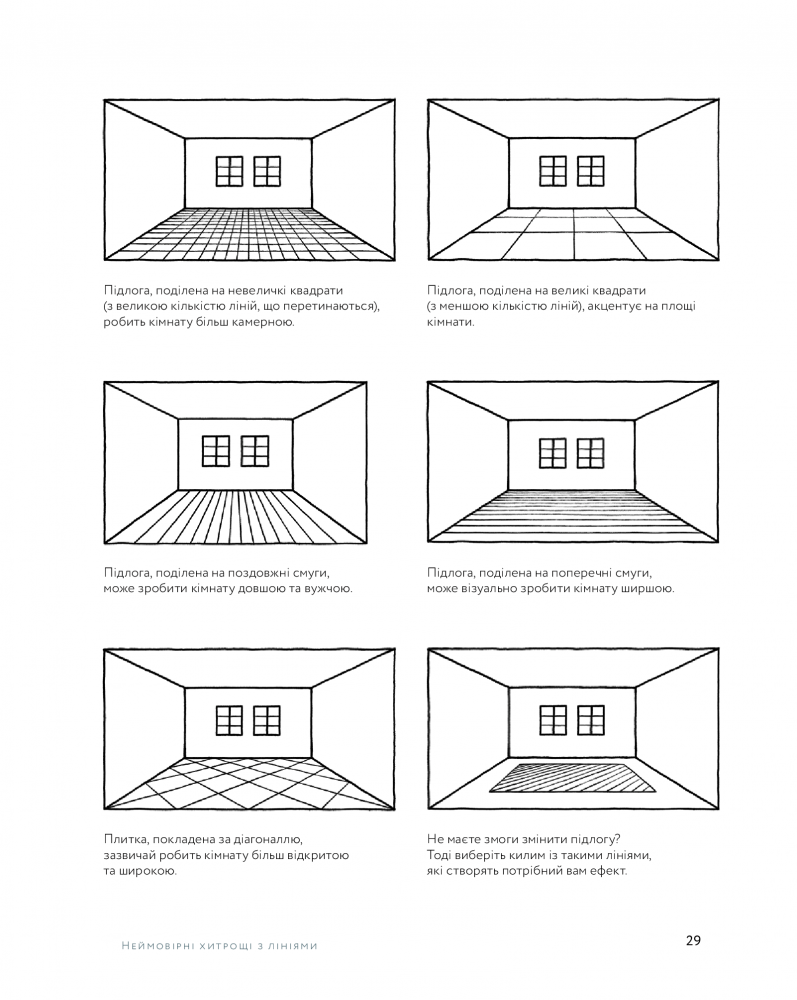 Підлога, поділена на невеличкі квадрати (з великою кількістю ліній, що перетинаються), робить кімнату більш камерною.

Підлога, поділена на великі квадрати (з меншою кількістю ліній), акцентує на площі кімнати.

Підлога, поділена на поздовжні смуги, може зробити кімнату довшою та вужчою.

Підлога, поділена на поперечні смуги, може візуально зробити кімнату ширшою.

Плитка, покладена за діагоналлю, зазвичай робить кімнату більш відкритою та широкою.

Не маєте змоги змінити підлогу? Тоді виберіть килим із такими лініями, які створять потрібний вам ефект.

Неймовірні хитрощі з лініями

29