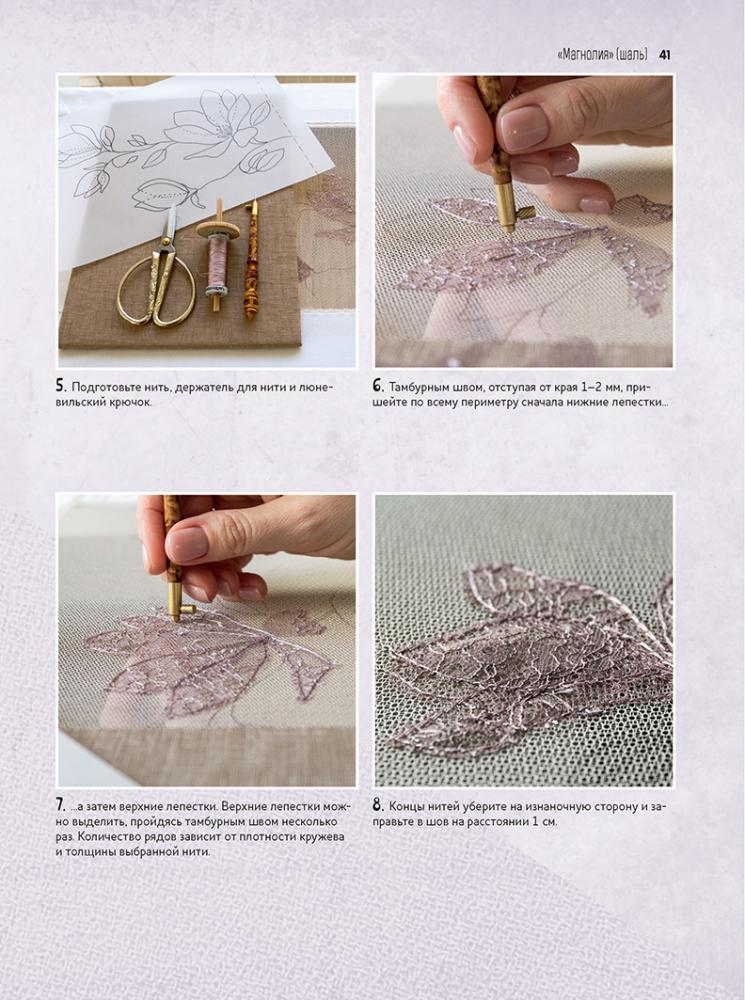 «Магнолия» (шаль) 41

5. Подготовьте нить, держатель для нити и люневильский крючок.

6. Тамбурным швом, отступая от края 1–2 мм, пришейте по всему периметру сначала нижние лепестки...

7. ...а затем верхние лепестки. Верхние лепестки можно выделить, пройдясь тамбурным швом несколько раз. Количество рядов зависит от плотности кружева и толщины выбранной нити.

8. Концы нитей уберите на изнаночную сторону и заправьте в шов на расстоянии 1 см.