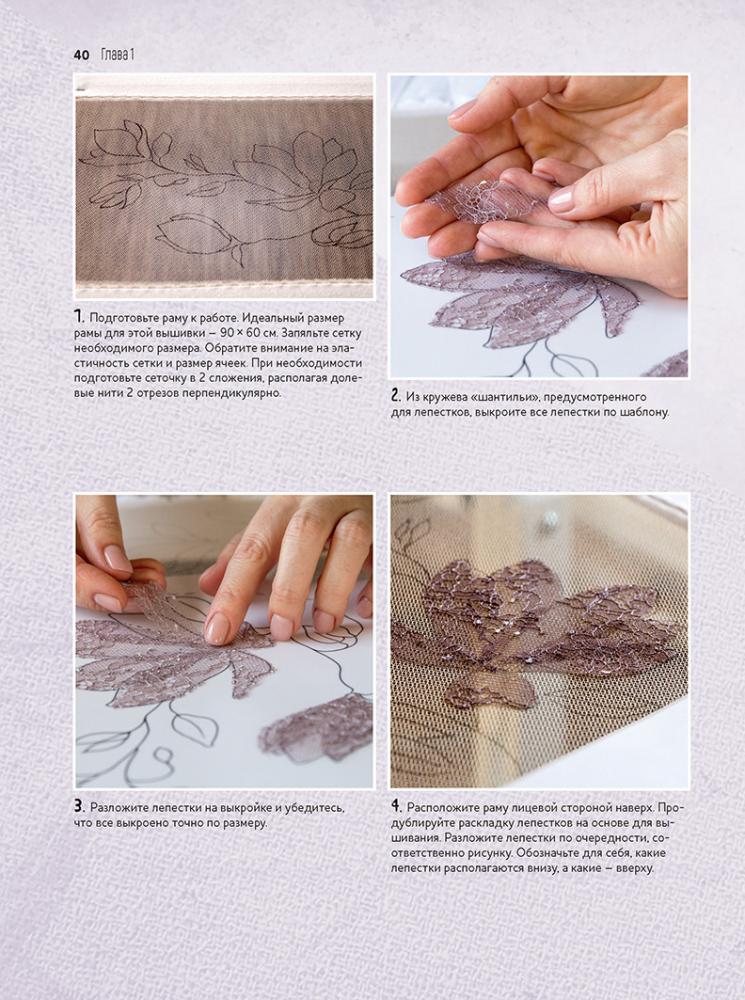 40 Глава 1

1. Подготовьте раму к работе. Идеальный размер рамы для этой вышивки — 90 × 60 см. Запяльте сетку необходимого размера. Обратите внимание на эластичность сетки и размер ячеек. При необходимости подготовьте сеточку в 2 сложения, располагая долевые нити 2 отрезов перпендикулярно.

2. Из кружева «шантильи», предусмотренного для лепестков, выкроите все лепестки по шаблону.

3. Разложите лепестки на выкройке и убедитесь, что все выкроено точно по размеру.

4. Расположите раму лицевой стороной наверх. Продублируйте раскладку лепестков на основе для вышивания. Разложите лепестки по очередности, соответственно рисунку. Обозначьте для себя, какие лепестки располагаются внизу, а какие — вверху.