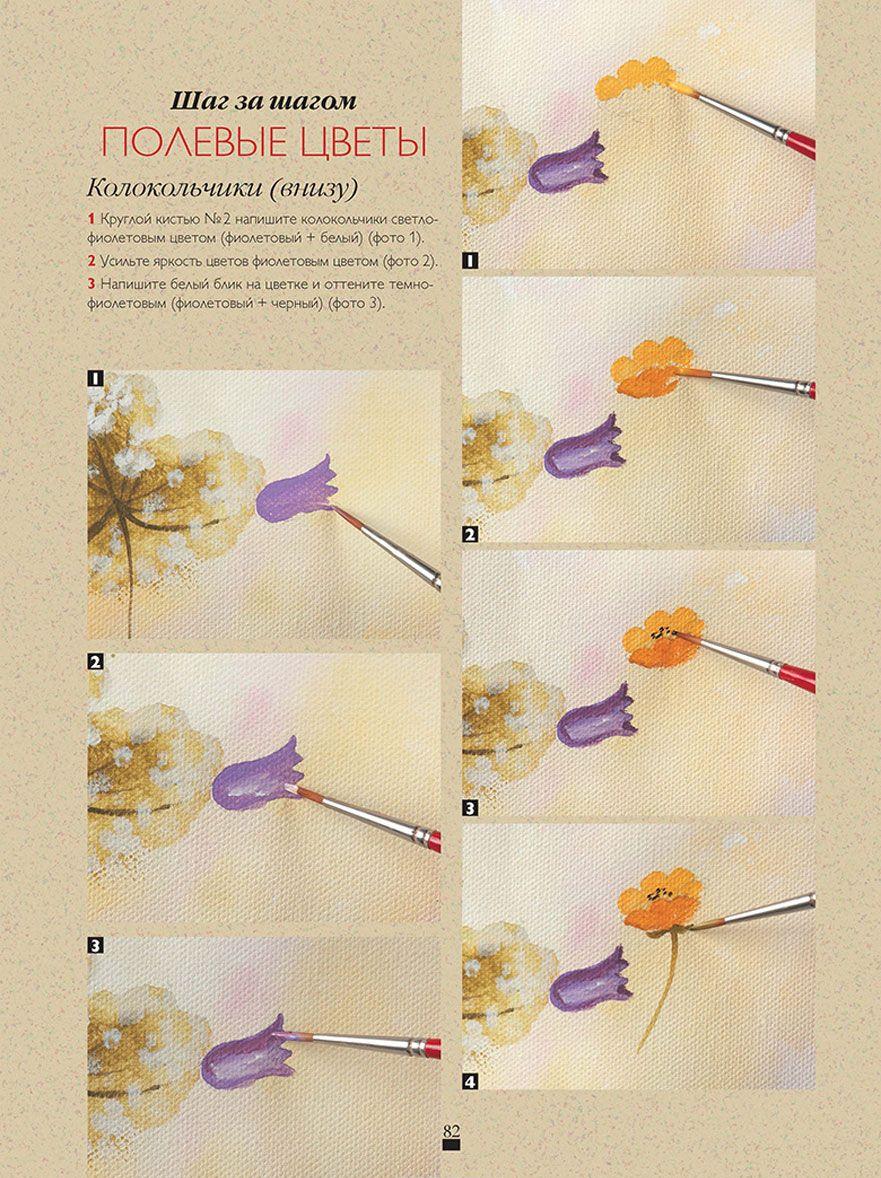 Шаг за шагом
ПОЛЕВЫЕ ЦВЕТЫ
Колокольчики (внизу)

1 Круглой кистью №2 напишите колокольчики светло-фиолетовым цветом (фиолетовый + белый) (фото 1).

2 Усильте яркость цветов фиолетовым цветом (фото 2).

3 Напишите белый блик на цветке и оттените темно-фиолетовым (фиолетовый + черный) (фото 3).

1

2

3

1

2

3

4

82