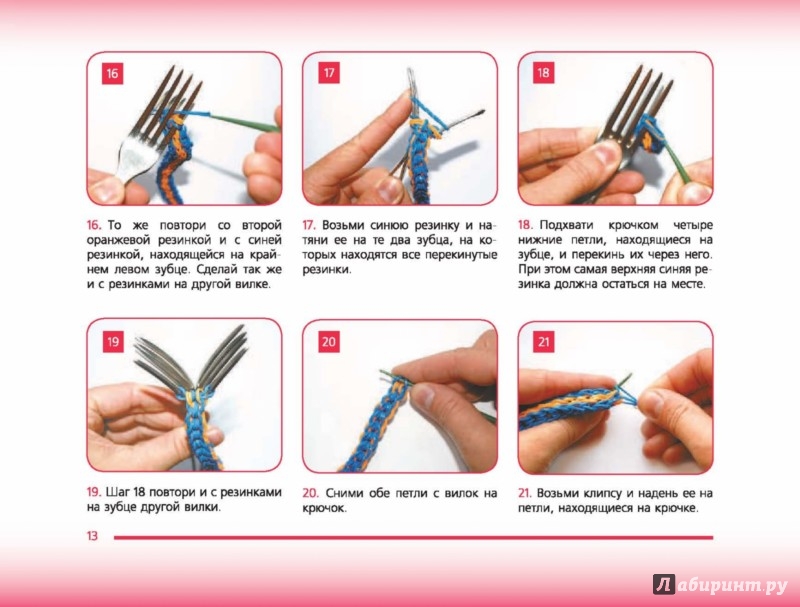 16

17

18

16. То же повтори со второй оранжевой резинкой и с синей резинкой, находящейся на крайнем левом зубце. Сделай так же и с резинками на другой вилке.

17. Возьми синюю резинку и натяни ее на те два зубца, на которых находятся все перекинутые резинки.

18. Подхвати крючком четыре нижние петли, находящиеся на зубце, и перекинь их через него. При этом самая верхняя синяя резинка должна остаться на месте.

19

20

21

19. Шаг 18 повтори и с резинками на зубце другой вилки.

20. Сними обе петли с вилок на крючок.

21. Возьми клипсу и надень ее на петли, находящиеся на крючке.

13

Лабиринт.ру