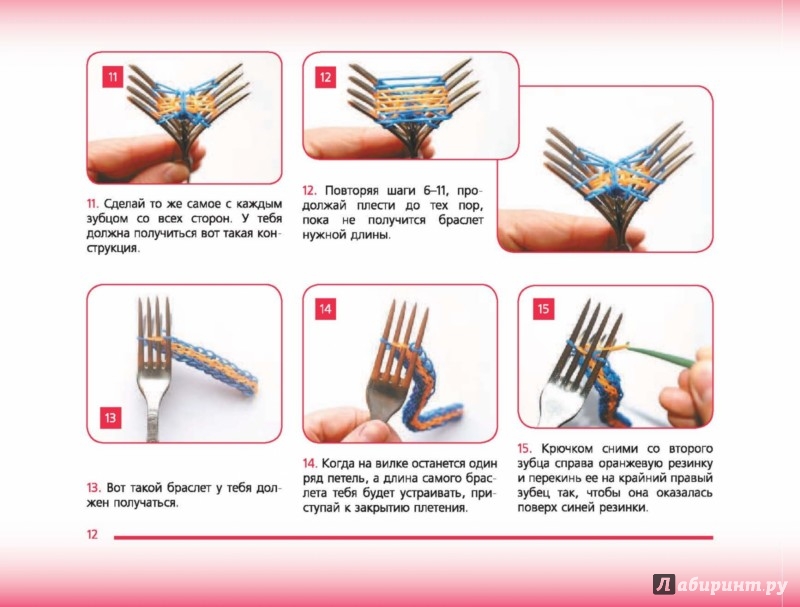 11

11. Сделай то же самое с каждым зубцом со всех сторон. У тебя должна получиться вот такая конструкция.

12

12. Повторяя шаги 6–11, продолжай плести до тех пор, пока не получится браслет нужной длины.

13

13. Вот такой браслет у тебя должен получаться.

14

14. Когда на вилке останется один ряд петель, а длина самого браслета тебя будет устраивать, приступай к закрытию плетения.

15

15. Крючком сними со второго зубца справа оранжевую резинку и перекинь ее на крайний правый зубец так, чтобы она оказалась поверх синей резинки.

12

Лабиринт.ру