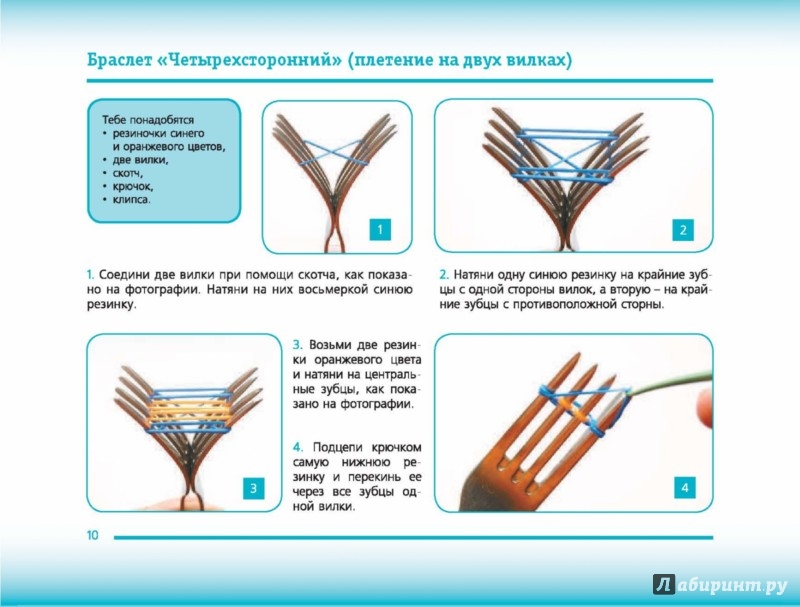 Браслет «Четырехсторонний» (плетение на двух вилках)

Тебе понадобятся
• резиночки синего и оранжевого цветов,
• две вилки,
• скотч,
• крючок,
• клипса.

1

2

1. Соедини две вилки при помощи скотча, как показано на фотографии. Натяни на них восьмеркой синюю резинку.

2. Натяни одну синюю резинку на крайние зубцы с одной стороны вилок, а вторую – на крайние зубцы с противоположной сторны.

3

3. Возьми две резинки оранжевого цвета и натяни на центральные зубцы, как показано на фотографии.

4. Подцепи крючком самую нижнюю резинку и перекинь ее через все зубцы одной вилки.

4

10

Лабиринт.ру