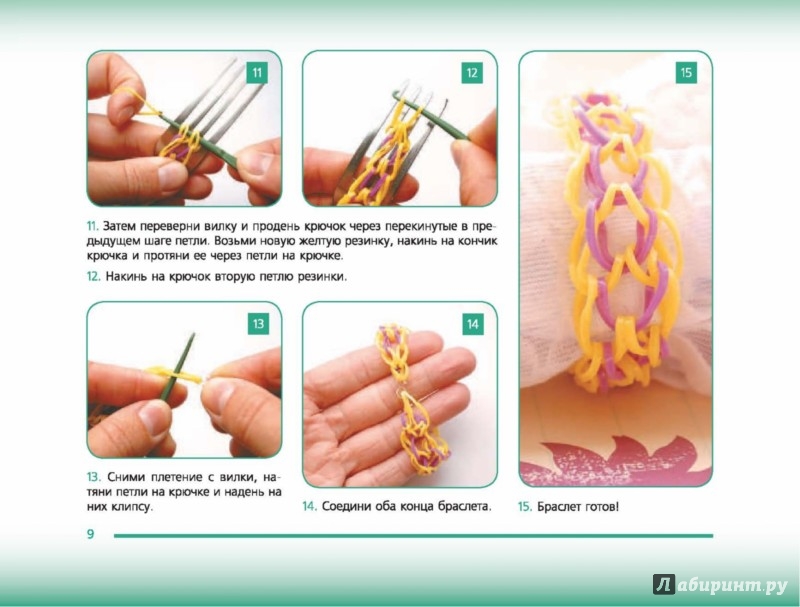 11

12

15

11. Затем переверни вилку и продень крючок через перекинутые в предыдущем шаге петли. Возьми новую желтую резинку, накинь на кончик крючка и протяни ее через петли на крючке.

12. Накинь на крючок вторую петлю резинки.

13

14

13. Сними плетение с вилки, натяни петли на крючке и надень на них клипсу.

14. Соедини оба конца браслета.

15. Браслет готов!

9

Лабиринт.ру