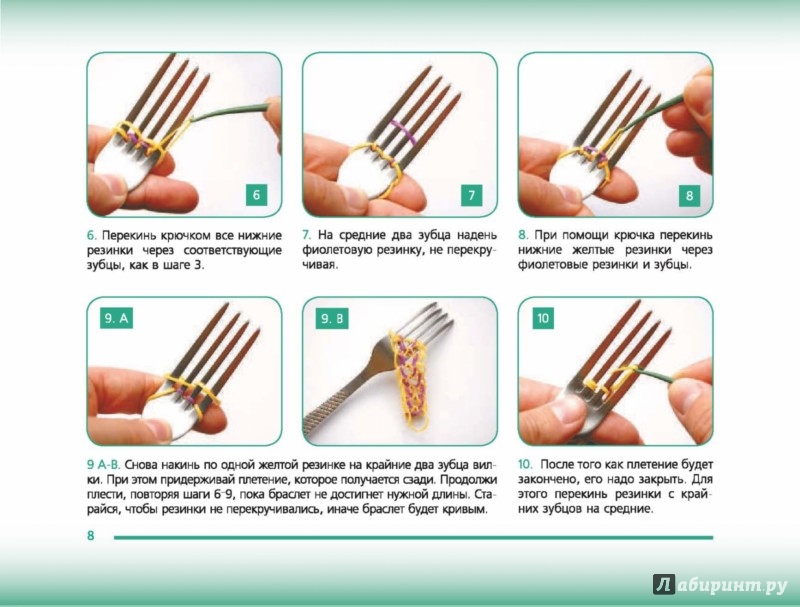 6

7

8

6. Перекинь крючком все нижние резинки через соответствующие зубцы, как в шаге 3.

7. На средние два зубца надень фиолетовую резинку, не перекручивая.

8. При помощи крючка перекинь нижние желтые резинки через фиолетовые резинки и зубцы.

9. А

9. В

10

9 А-В. Снова накинь по одной желтой резинке на крайние два зубца вилки. При этом придерживай плетение, которое получается сзади. Продолжи плести, повторяя шаги 6-9, пока браслет не достигнет нужной длины. Старайся, чтобы резинки не перекручивались, иначе браслет будет кривым.

10. После того как плетение будет закончено, его надо закрыть. Для этого перекинь резинки с крайних зубцов на средние.

8

Лабиринт.ру