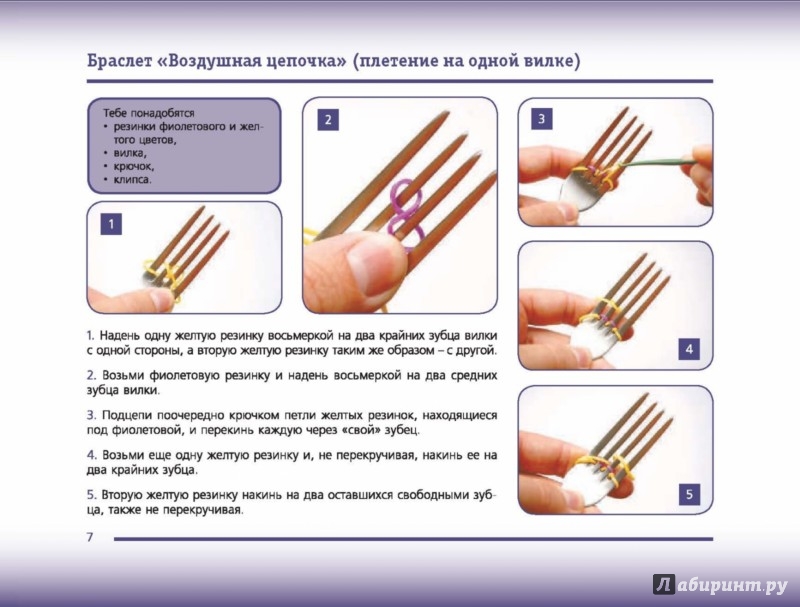 Браслет «Воздушная цепочка» (плетение на одной вилке)

Тебе понадобятся
• резинки фиолетового и желтого цветов,
• вилка,
• крючок,
• клипса.

1

2

3

4

5

1. Надень одну желтую резинку восьмеркой на два крайних зубца вилки с одной стороны, а вторую желтую резинку таким же образом – с другой.

2. Возьми фиолетовую резинку и надень восьмеркой на два средних зубца вилки.

3. Подцепи поочередно крючком петли желтых резинок, находящиеся под фиолетовой, и перекинь каждую через «свой» зубец.

4. Возьми еще одну желтую резинку и, не перекручивая, накинь ее на два крайних зубца.

5. Вторую желтую резинку накинь на два оставшихся свободными зубца, также не перекручивая.

7

Лабиринт.ру