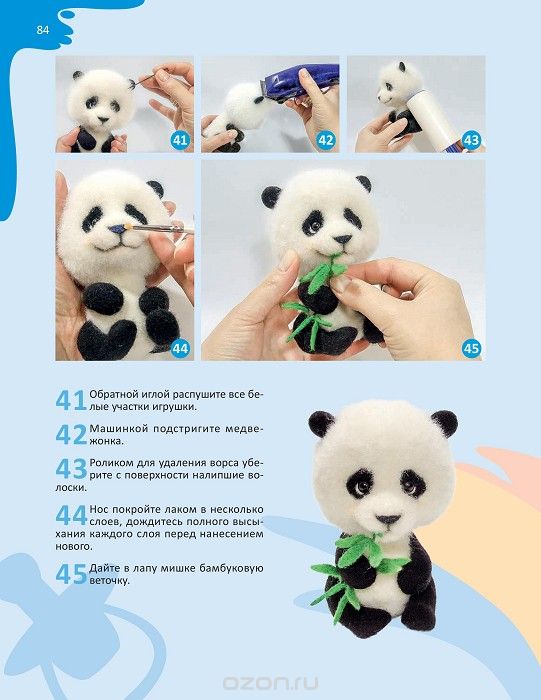 84

41

42

43

44

45

41 Обратной иглой распушите все белые участки игрушки.

42 Машинкой подстригите медвежонка.

43 Роликом для удаления ворса уберите с поверхности налипшие волоски.

44 Нос покройте лаком в несколько слоев, дождитесь полного высыхания каждого слоя перед нанесением нового.

45 Дайте в лапу мишке бамбуковую веточку.

ozon.ru