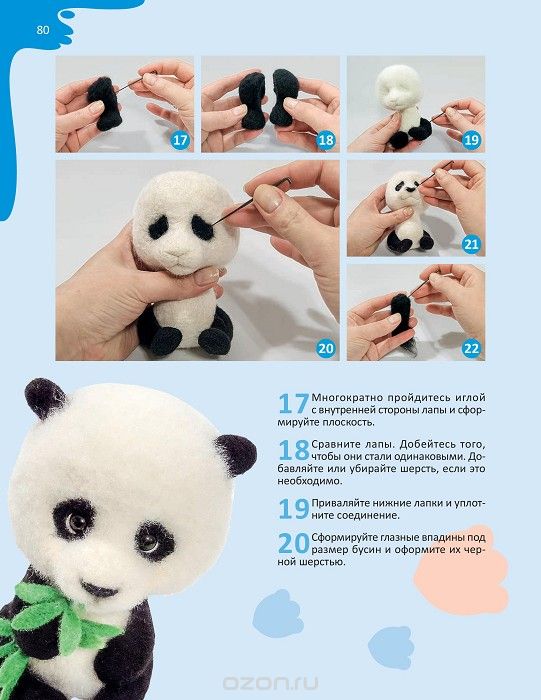 80

17

18

19

20

21

22

17 Многократно пройдитесь иглой с внутренней стороны лапы и сформируйте плоскость.

18 Сравните лапы. Добейтесь того, чтобы они стали одинаковыми. Добавляйте или убирайте шерсть, если это необходимо.

19 Приваляйте нижние лапки и уплотните соединение.

20 Сформируйте глазные впадины под размер бусин и оформите их черной шерстью.

ozon.ru