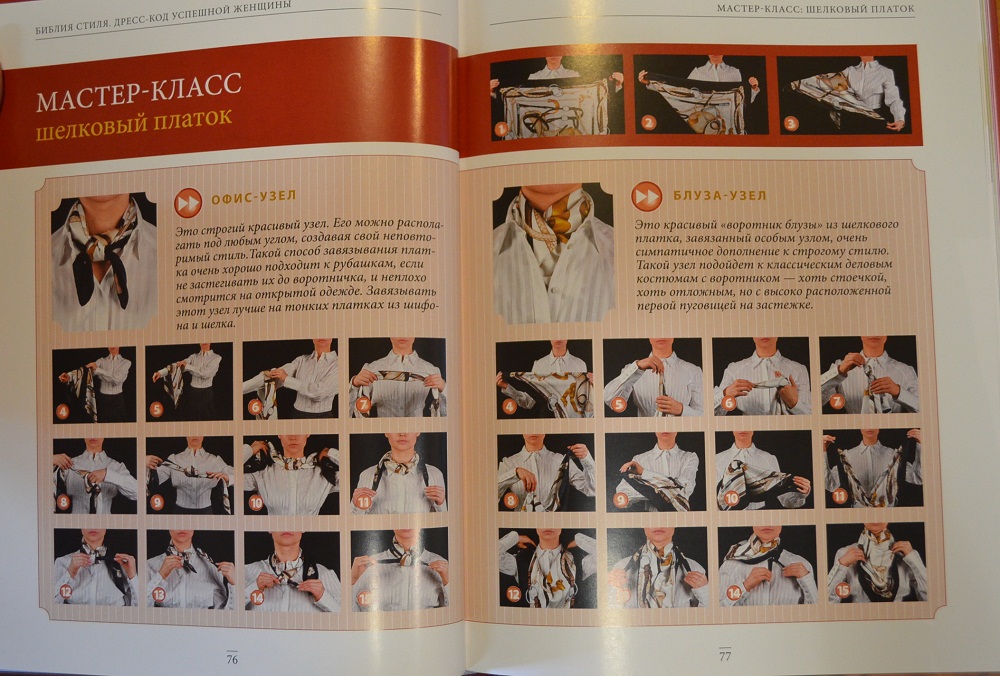 БИБЛИЯ СТИЛЯ. ДРЕСС-КОД УСПЕШНОЙ ЖЕНЩИНЫ

МАСТЕР-КЛАСС
шелковый платок

ОФИС-УЗЕЛ

Это строгий красивый узел. Его можно располагать под любым углом, создавая свой неповторимый стиль.Такой способ завязывания платка очень хорошо подходит к рубашкам, если не застегивать их до воротничка, и неплохо смотрится на открытой одежде. Завязывать этот узел лучше на тонких платках из шифона и шелка.

4 5 6 7
8 9 10 11
12 13 14 15

76

МАСТЕР-КЛАСС: ШЕЛКОВЫЙ ПЛАТОК

1 2 3

БЛУЗА-УЗЕЛ

Это красивый «воротник блузы» из шелкового платка, завязанный особым узлом, очень симпатичное дополнение к строгому стилю. Такой узел подойдет к классическим деловым костюмам с воротником — хоть стоечкой, хоть отложным, но с высоко расположенной первой пуговицей на застежке.

4 5 6 7
8 9 10 11
12 13 14 15

77