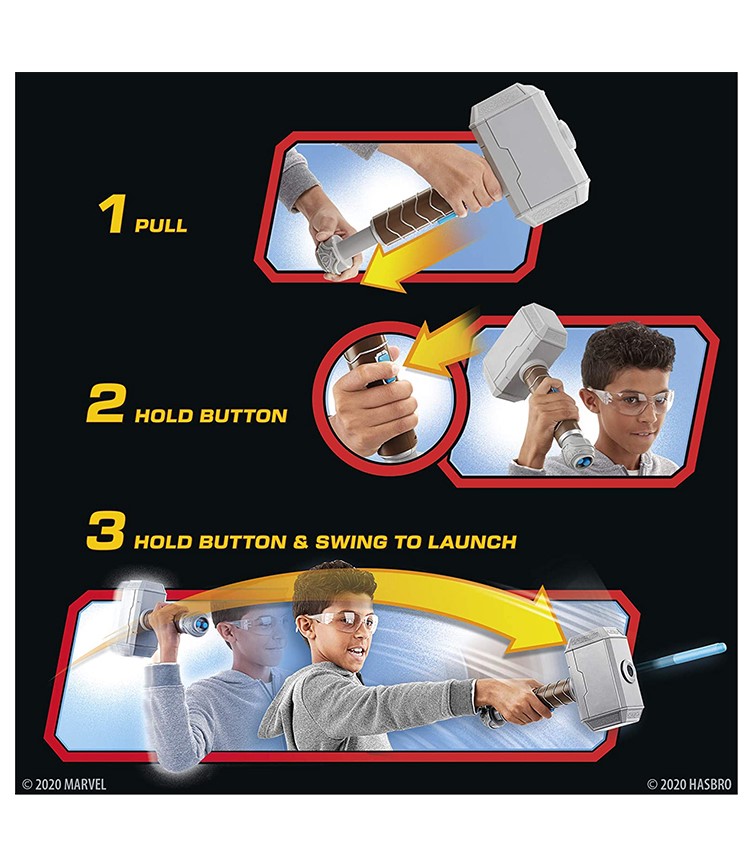 1 PULL

2 HOLD BUTTON

3 HOLD BUTTON & SWING TO LAUNCH

© 2020 MARVEL

© 2020 HASBRO